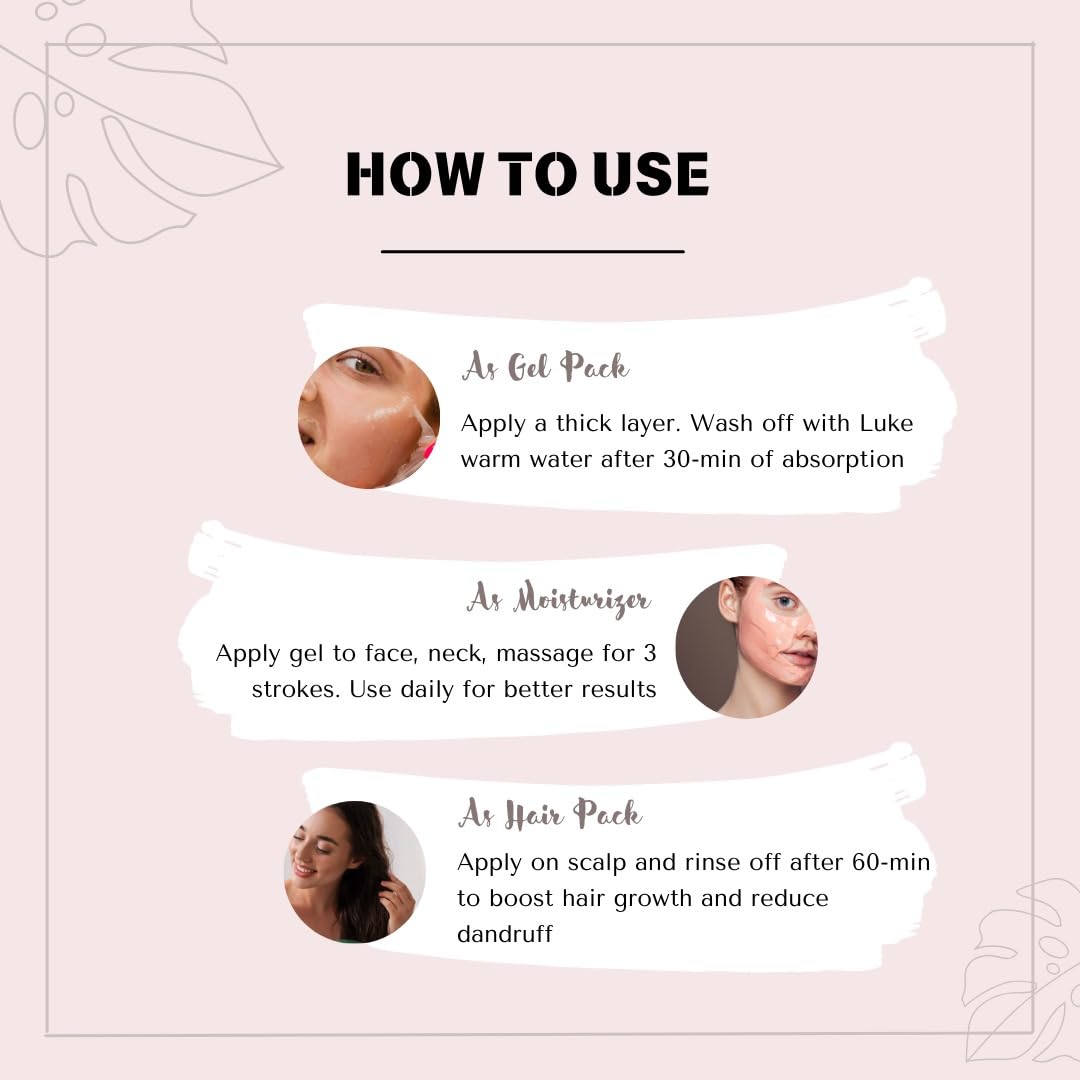 HOW TO USE

As Gel Pack

Apply a thick layer. Wash off with Luke warm water after 30-min of absorption

As Moisturizer

Apply gel to face, neck, massage for 3 strokes. Use daily for better results

As Hair Pack

Apply on scalp and rinse off after 60-min to boost hair growth and reduce dandruff